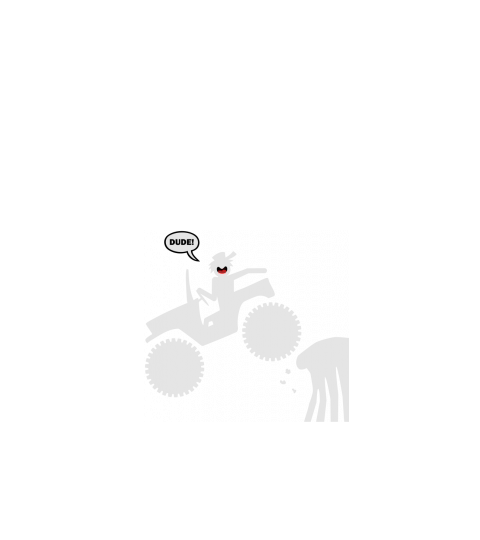 DUDE!