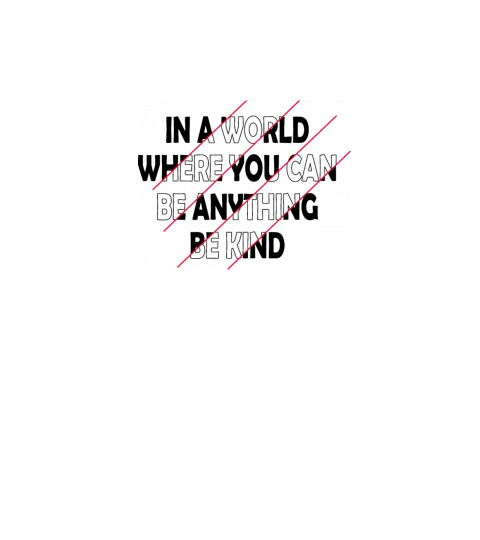 IN A WORLD
WHERE YOU CAN
BE ANYTHING
BE KIND