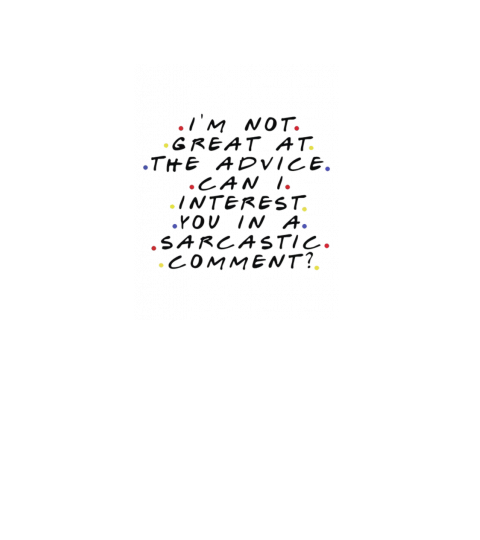 I'M NOT
GREAT AT
THE ADVICE
CAN I
INTEREST
YOU IN A
SARCASTIC
COMMENT?