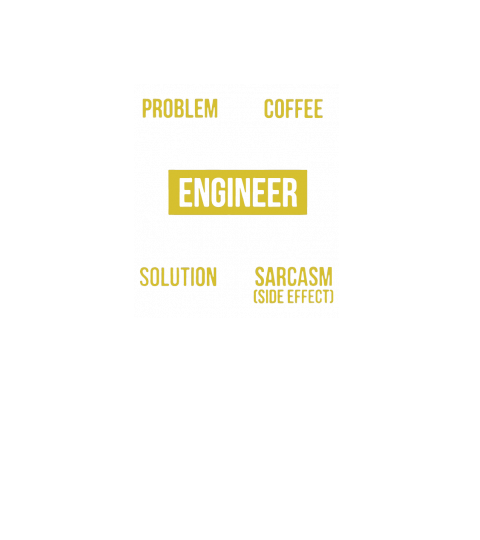 PROBLEM COFFEE

ENGINEER

SOLUTION SARCASM
(SIDE EFFECT)