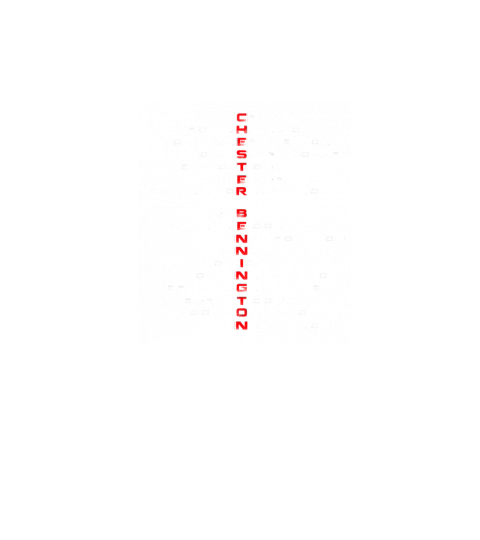 CHESTER BENNINGTON