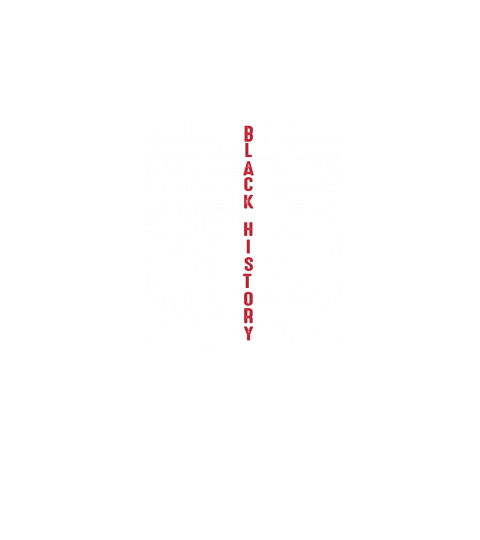 BLACK HISTORY