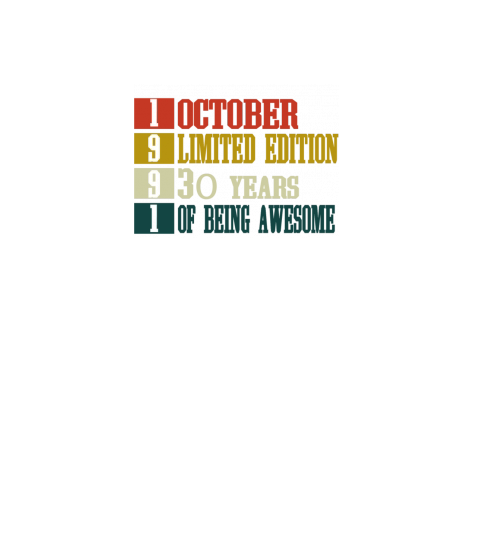 1 OCTOBER
9 LIMITED EDITION
9 30 YEARS
1 OF BEING AWESOME